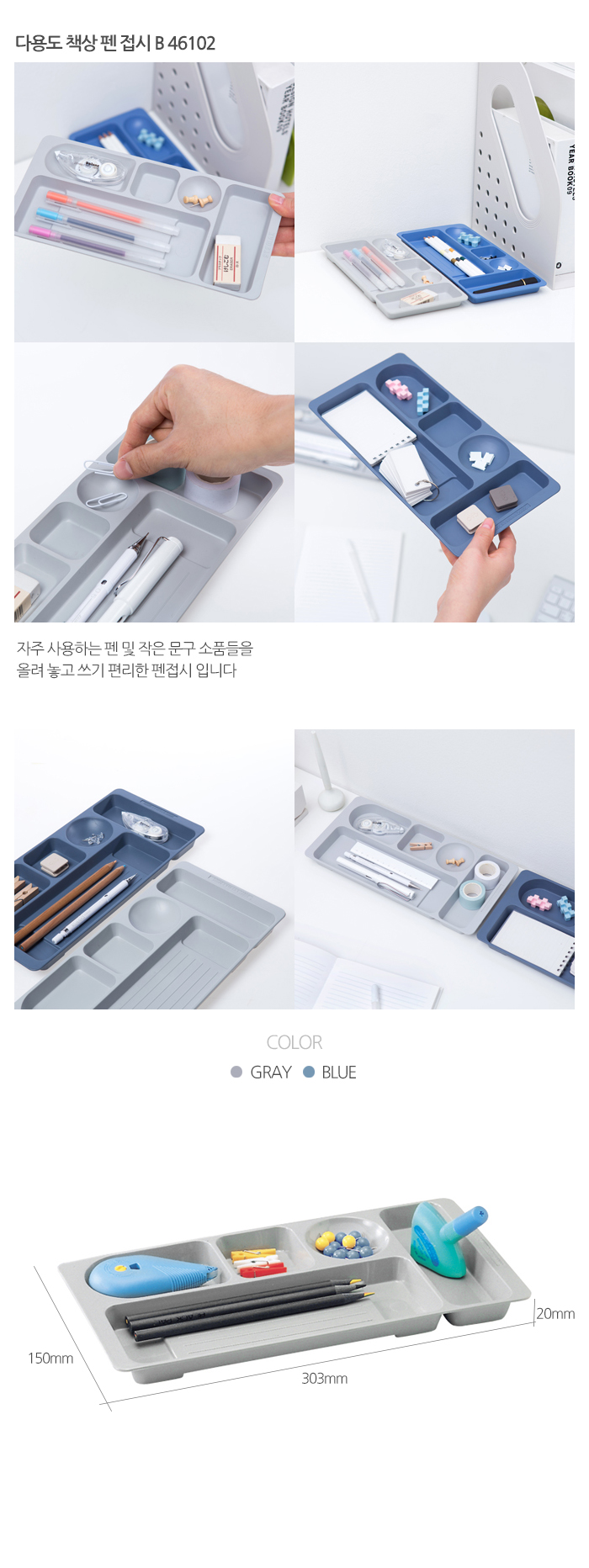 다용도 책상 펜 접시 B 46102

YEAR BOOK 09

자주 사용하는 펜 및 작은 문구 소품들을
올려 놓고 쓰기 편리한 펜접시 입니다

COLOR
GRAY BLUE

150mm
303mm
20mm