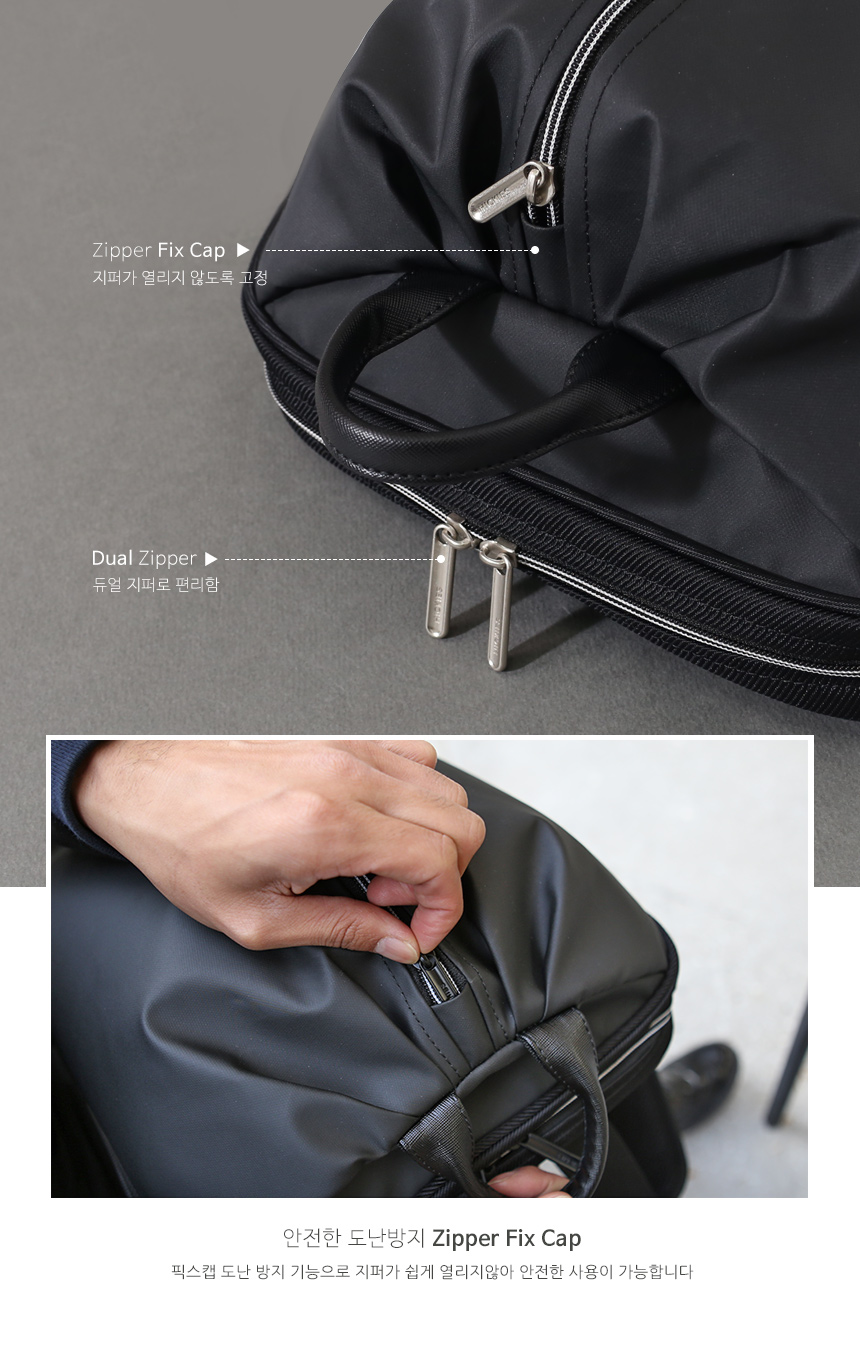 Zipper Fix Cap ▶
지퍼가 열리지 않도록 고정

Dual Zipper ▶
듀얼 지퍼로 편리함

안전한 도난방지 Zipper Fix Cap
픽스캡 도난 방지 기능으로 지퍼가 쉽게 열리지않아 안전한 사용이 가능합니다